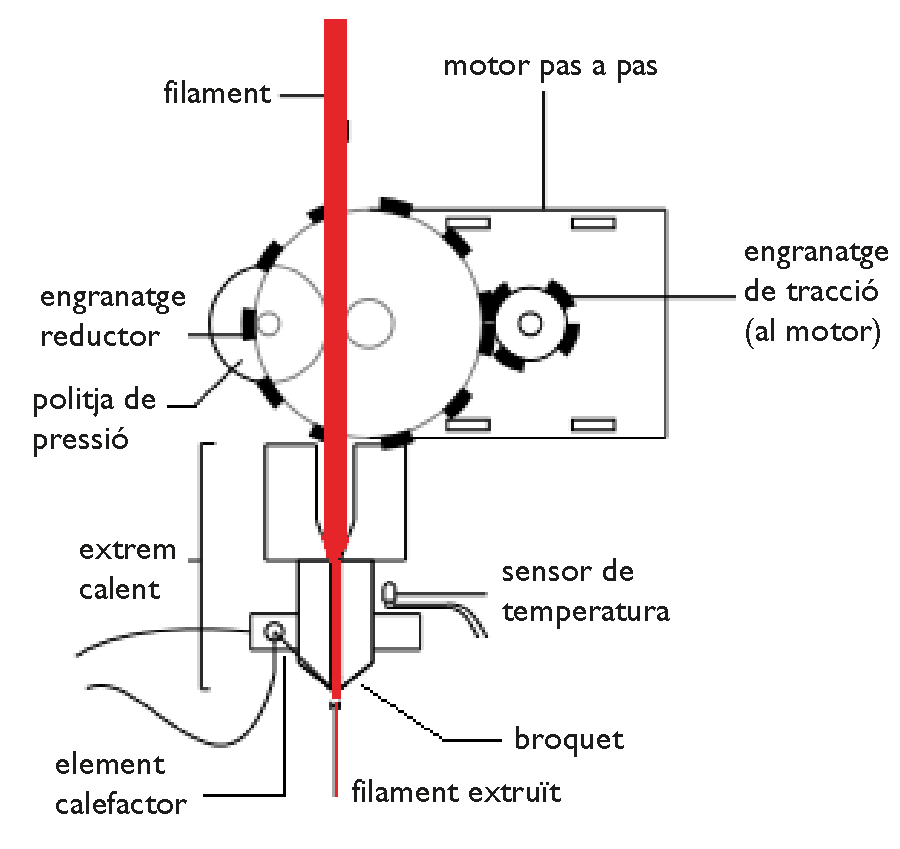 filament

motor pas a pas

engranatge reductor

engranatge de tracció (al motor)

politja de pressió

extrem calent

sensor de temperatura

broquet

element calefactor

filament extruït