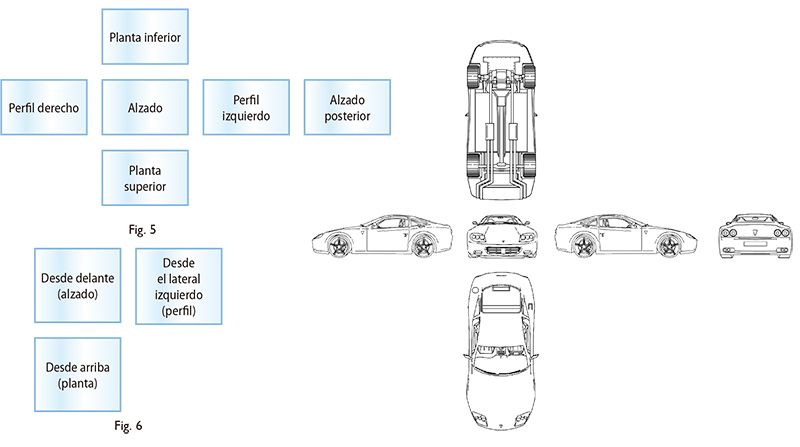 Planta inferior

Perfil derecho

Alzado

Perfil izquierdo

Alzado posterior

Planta superior

Fig. 5

Desde delante (alzado)

Desde el lateral izquierdo (perfil)

Desde arriba (planta)

Fig. 6