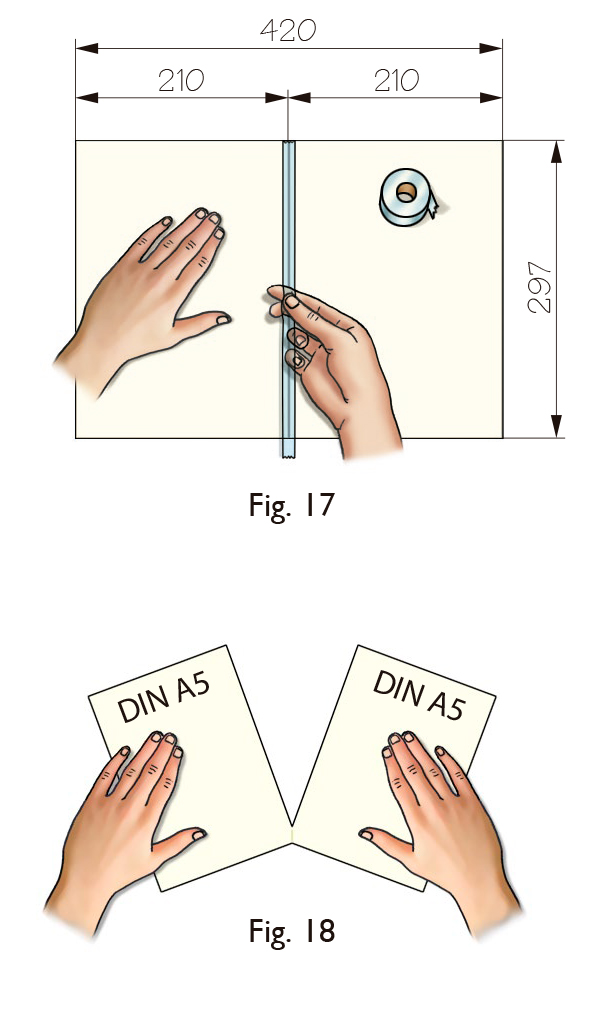 420
210
210
297
Fig. 17

DIN A5
DIN A5
Fig. 18