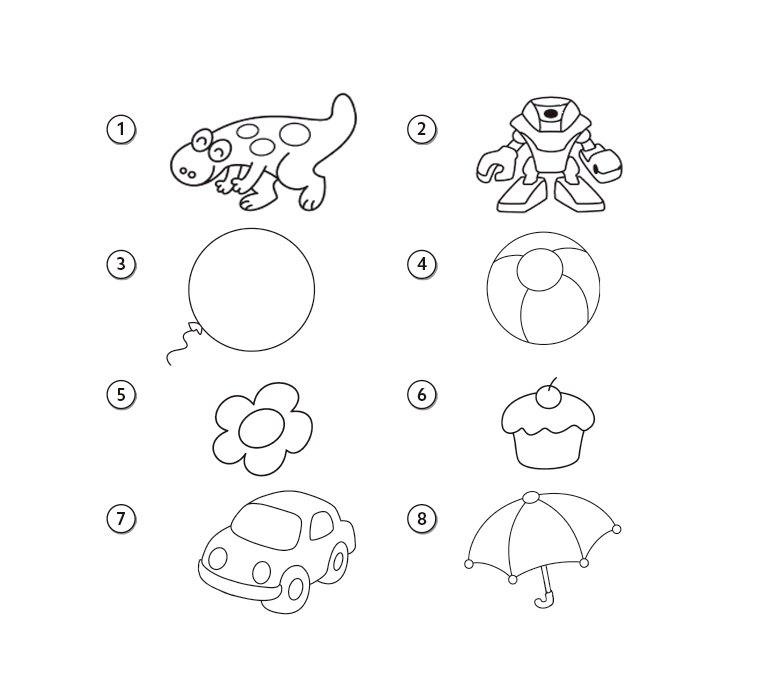 1
2
3
4
5
6
7
8