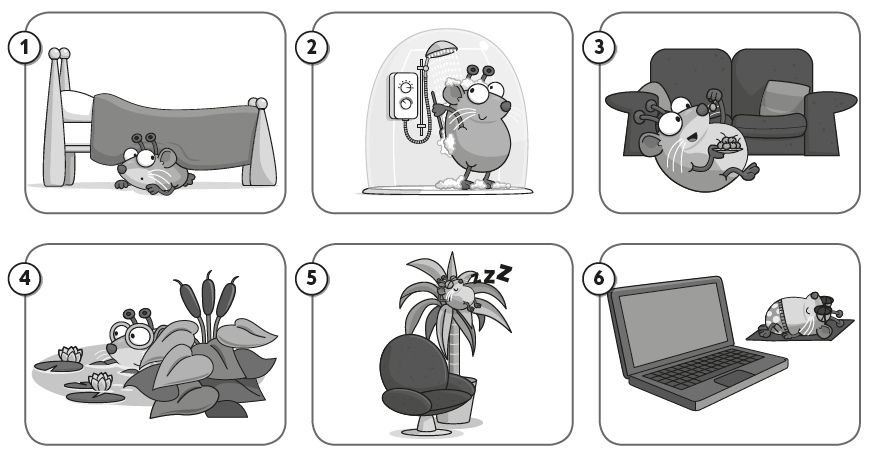 1

2

3

4

5

zzz

6