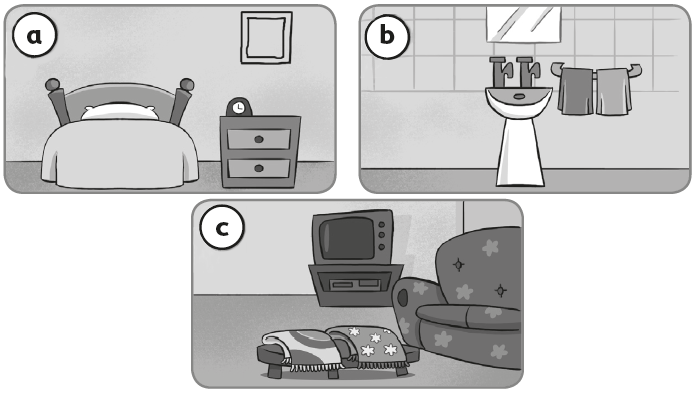 a

b

c