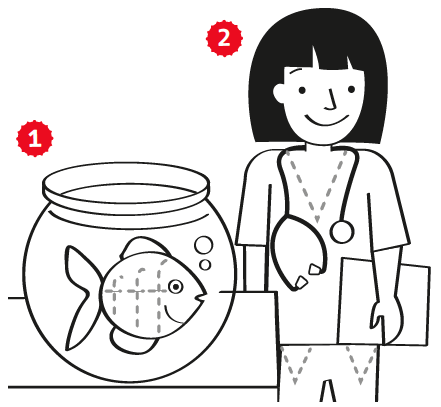 2

1