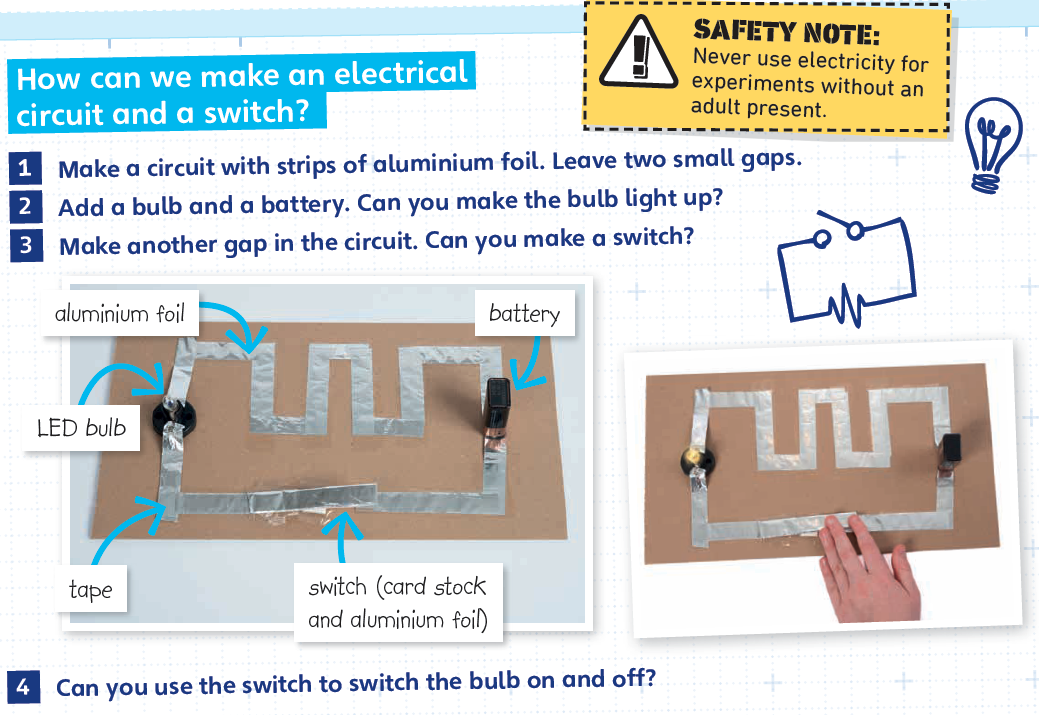 How can we make an electrical circuit and a switch?

SAFETY NOTE:
Never use electricity for experiments without an adult present.

1 Make a circuit with strips of aluminium foil. Leave two small gaps.
2 Add a bulb and a battery. Can you make the bulb light up?
3 Make another gap in the circuit. Can you make a switch?

aluminium foil
battery
LED bulb
tape
switch (card stock and aluminium foil)

4 Can you use the switch to switch the bulb on and off?