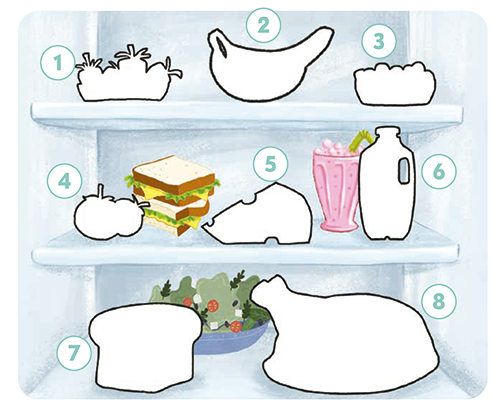 1
2
3
4
5
6
7
8