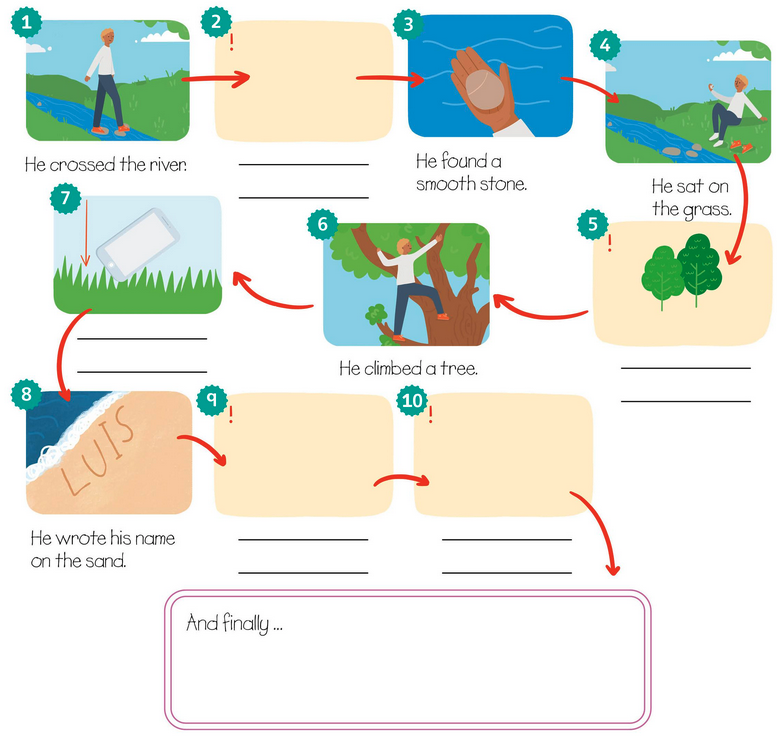 1
He crossed the river.

2
!

3
He found a smooth stone.

4
He sat on the grass.

5
!

6
He climbed a tree.

7

8
LUIS
He wrote his name on the sand.

9
!

10
!

And finally ...