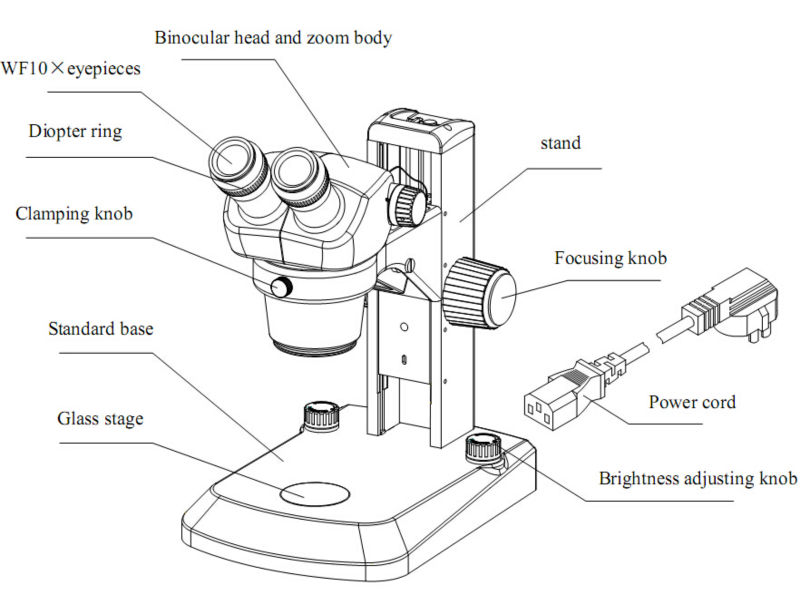 Binocular head and zoom body

WF10×eyepieces

Diopter ring

stand

Clamping knob

Focusing knob

Standard base

Glass stage

Power cord

Brightness adjusting knob