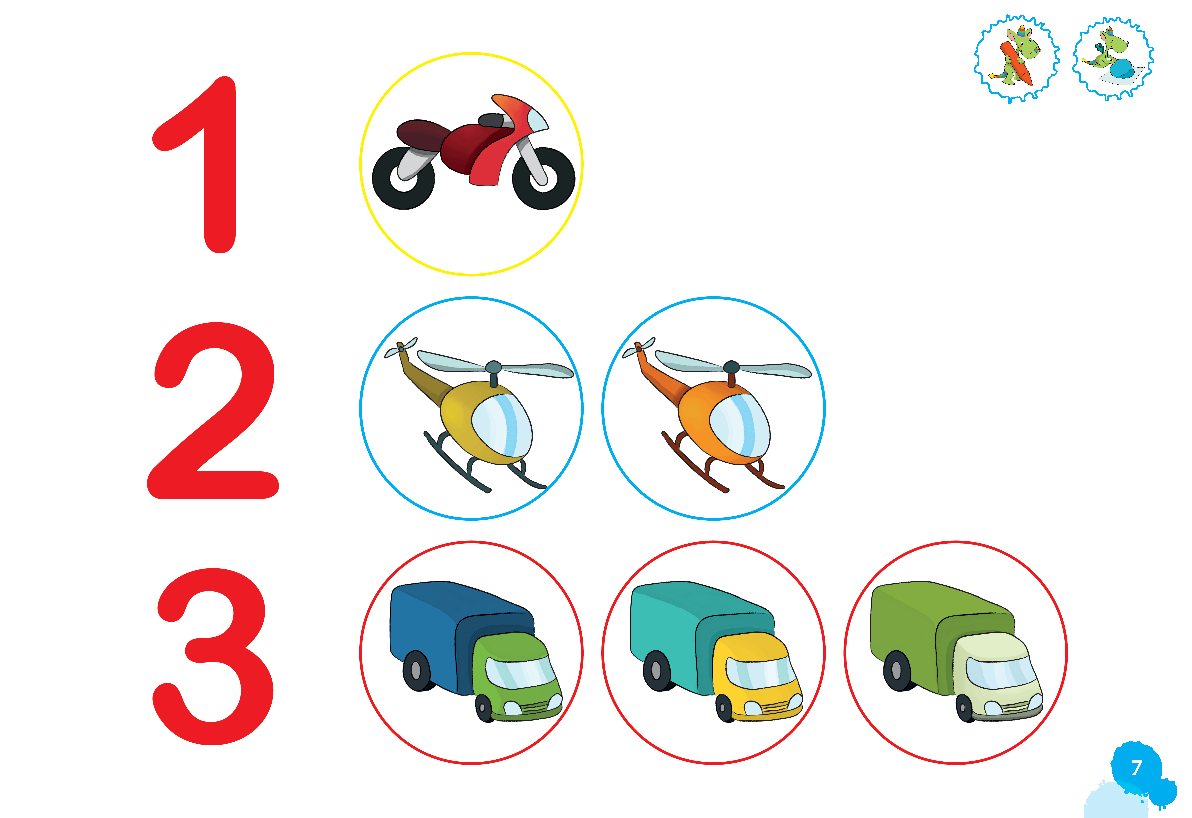 1

2

3

7