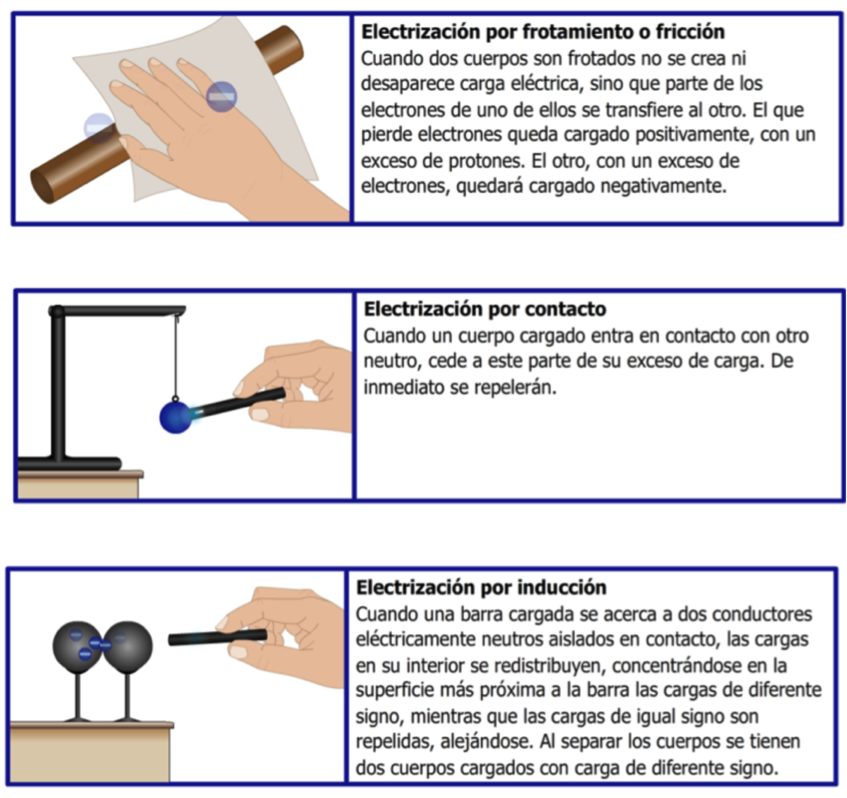 **Electrización por frotamiento o fricción**
Cuando dos cuerpos son frotados no se crea ni desaparece carga eléctrica, sino que parte de los electrones de uno de ellos se transfiere al otro. El que pierde electrones queda cargado positivamente, con un exceso de protones. El otro, con un exceso de electrones, quedará cargado negativamente.

**Electrización por contacto**
Cuando un cuerpo cargado entra en contacto con otro neutro, cede a este parte de su exceso de carga. De inmediato se repelerán.

**Electrización por inducción**
Cuando una barra cargada se acerca a dos conductores eléctricamente neutros aislados en contacto, las cargas en su interior se redistribuyen, concentrándose en la superficie más próxima a la barra las cargas de diferente signo, mientras que las cargas de igual signo son repelidas, alejándose. Al separar los cuerpos se tienen dos cuerpos cargados con carga de diferente signo.