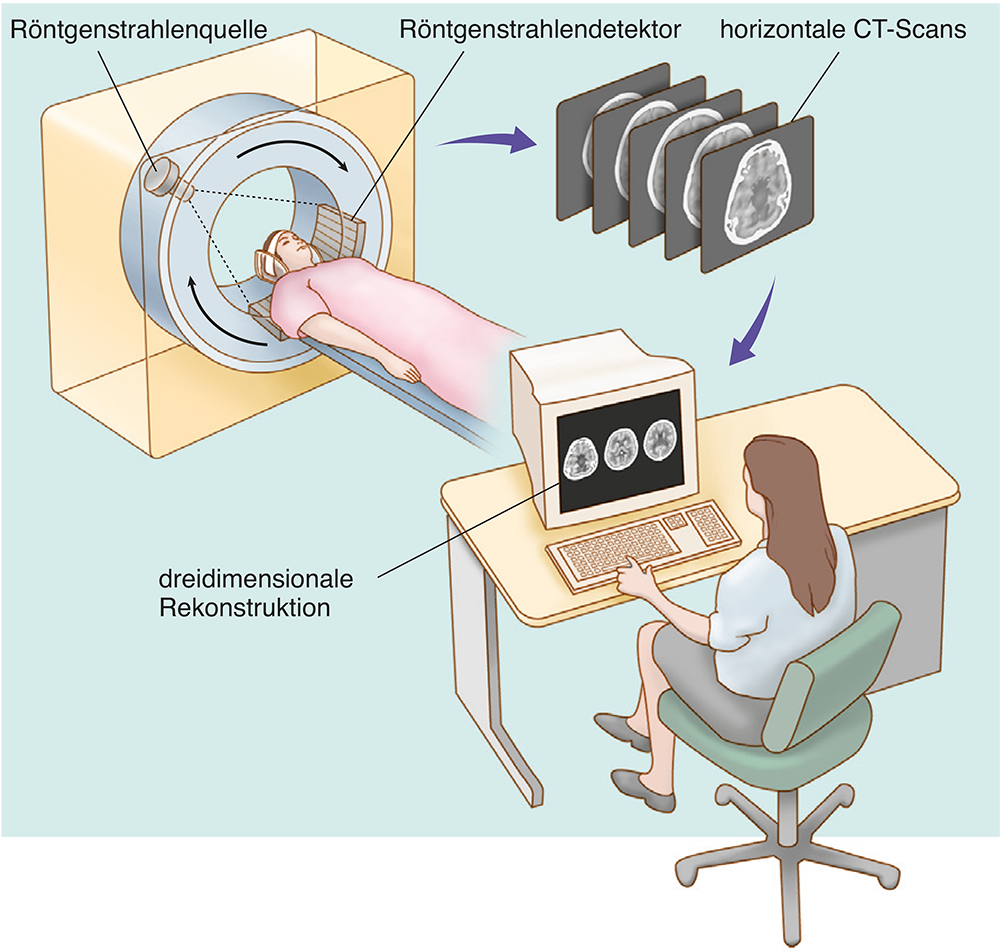 Röntgenstrahlenquelle

Röntgenstrahlendetektor

horizontale CT-Scans

dreidimensionale
Rekonstruktion