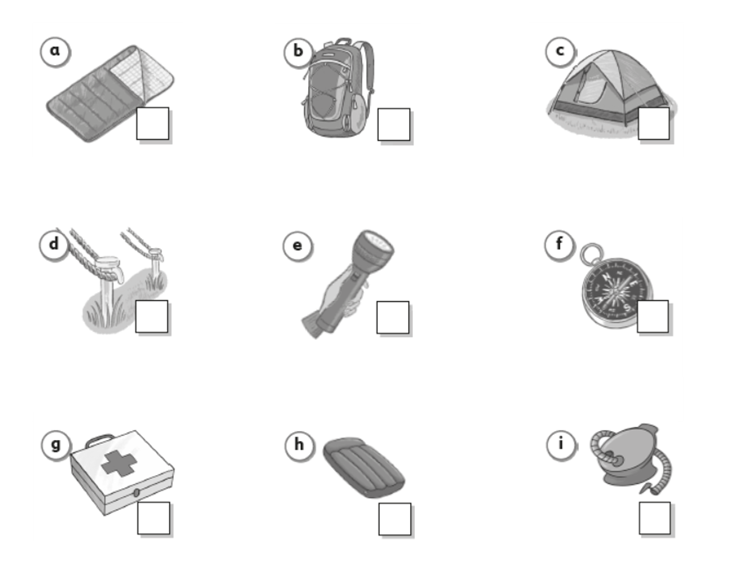 a

b

c

d

e

f

g

h

i