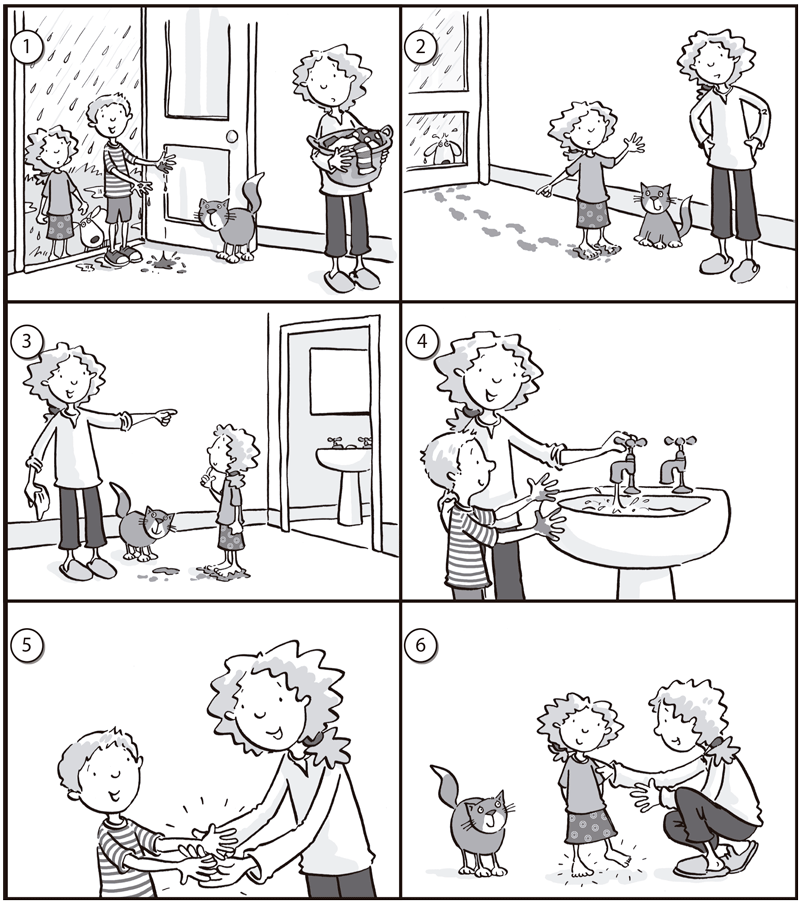 1

2

3

4

5

6